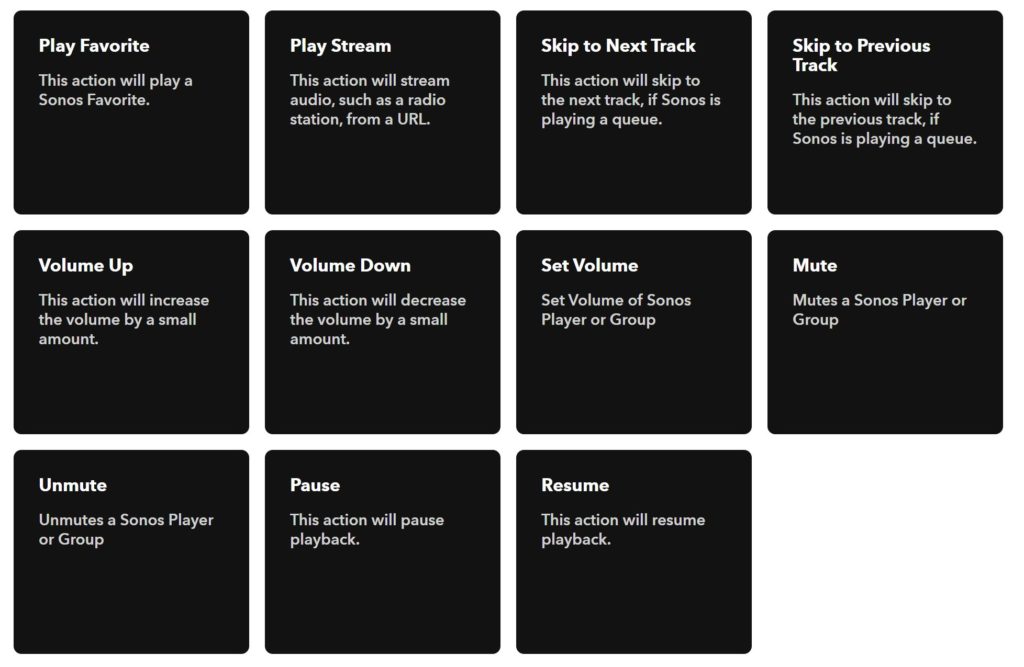 Play Favorite

This action will play a Sonos Favorite.

Play Stream

This action will stream audio, such as a radio station, from a URL.

Skip to Next Track

This action will skip to the next track, if Sonos is playing a queue.

Skip to Previous Track

This action will skip to the previous track, if Sonos is playing a queue.

Volume Up

This action will increase the volume by a small amount.

Volume Down

This action will decrease the volume by a small amount.

Set Volume

Set Volume of Sonos Player or Group

Mute

Mutes a Sonos Player or Group

Unmute

Unmutes a Sonos Player or Group

Pause

This action will pause playback.

Resume

This action will resume playback.